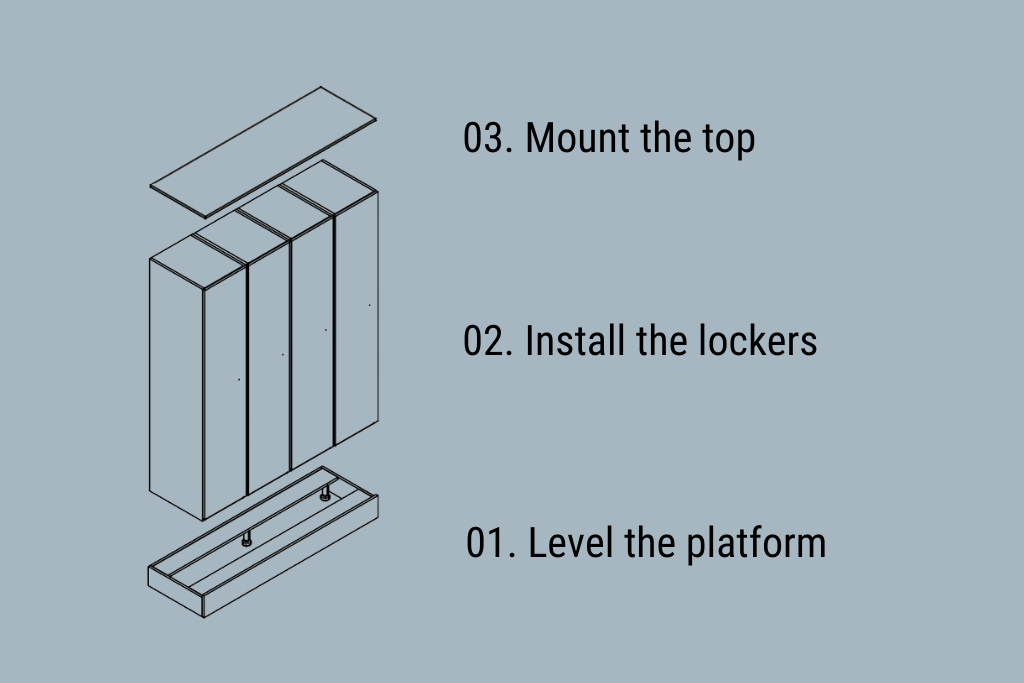 03. Mount the top

02. Install the lockers

01. Level the platform